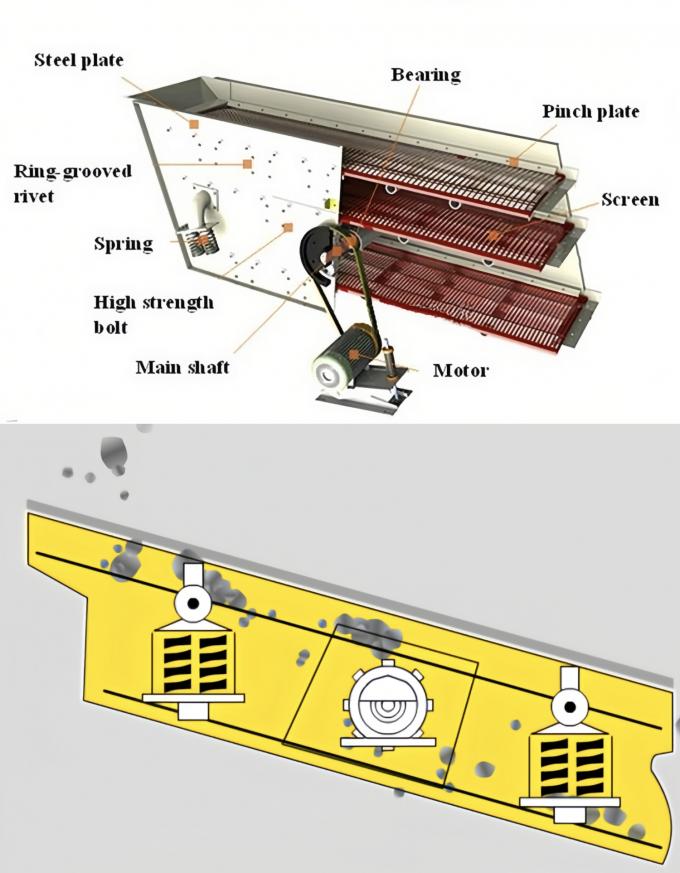 Steel plate
Bearing
Pinch plate
Ring-grooved rivet
Screen
Spring
High strength bolt
Main shaft
Motor